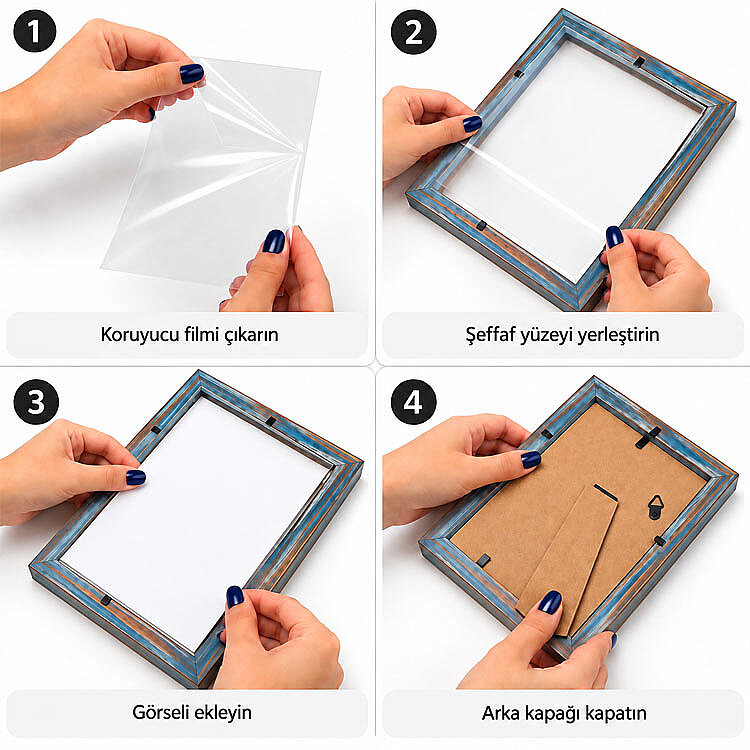 1

Koruyucu filmi çıkarın

2

Şeffaf yüzeyi yerleştirin

3

Görseli ekleyin

4

Arka kapağı kapatın