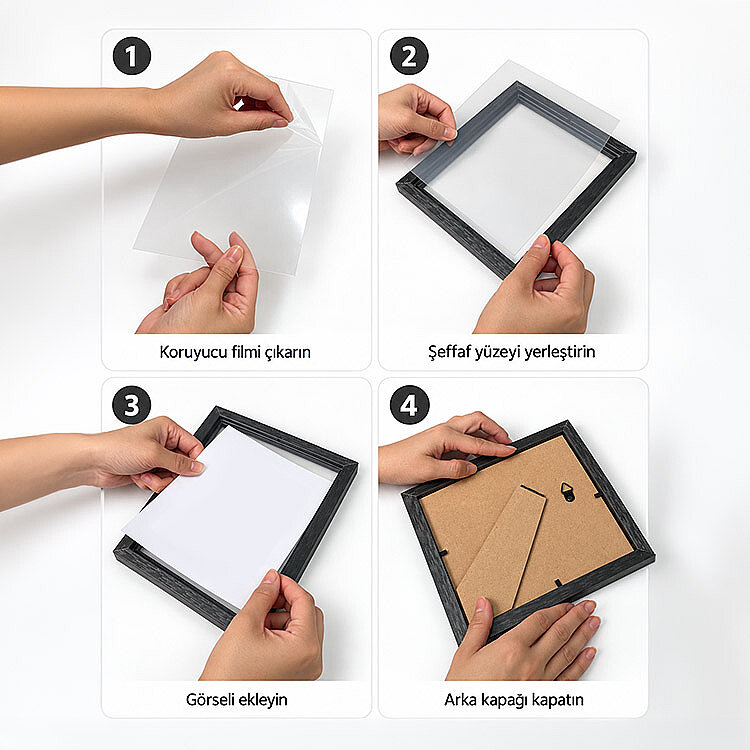 1

Koruyucu filmi çıkarın

2

Şeffaf yüzeyi yerleştirin

3

Görseli ekleyin

4

Arka kapağı kapatın