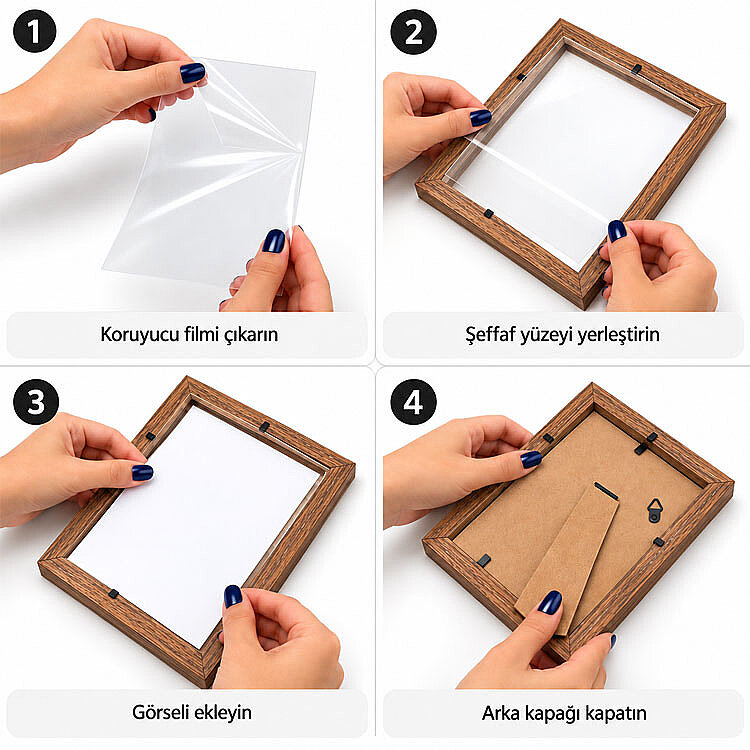 1

Koruyucu filmi çıkarın

2

Şeffaf yüzeyi yerleştirin

3

Görseli ekleyin

4

Arka kapağı kapatın